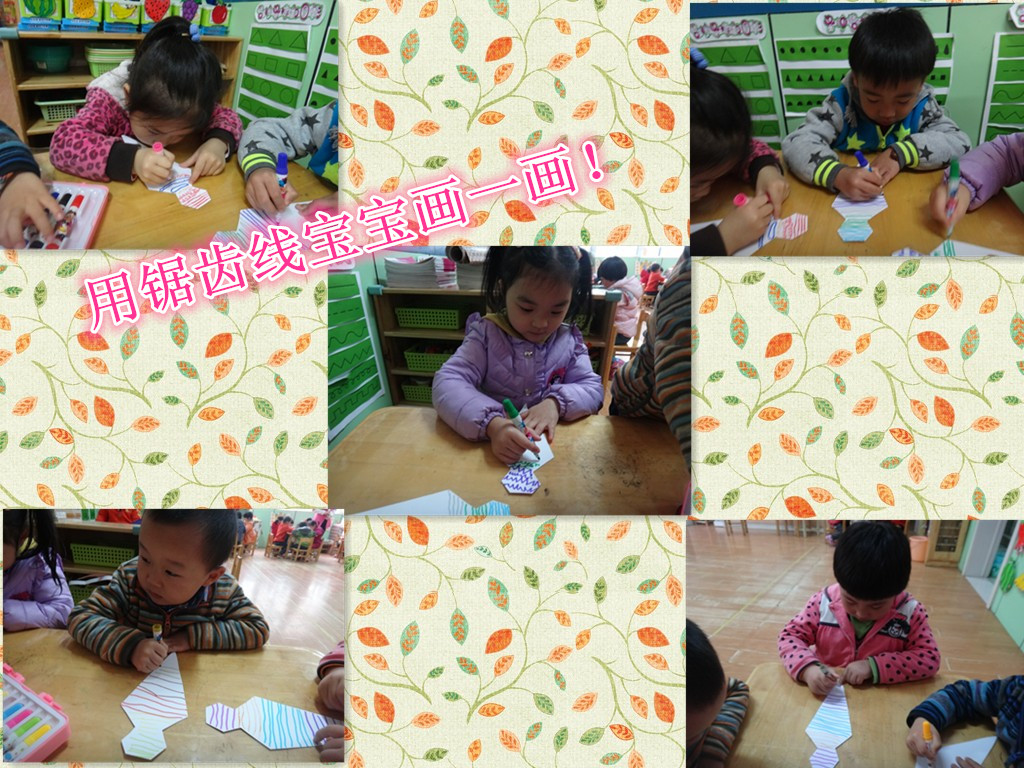 用锯齿线宝宝画一画！